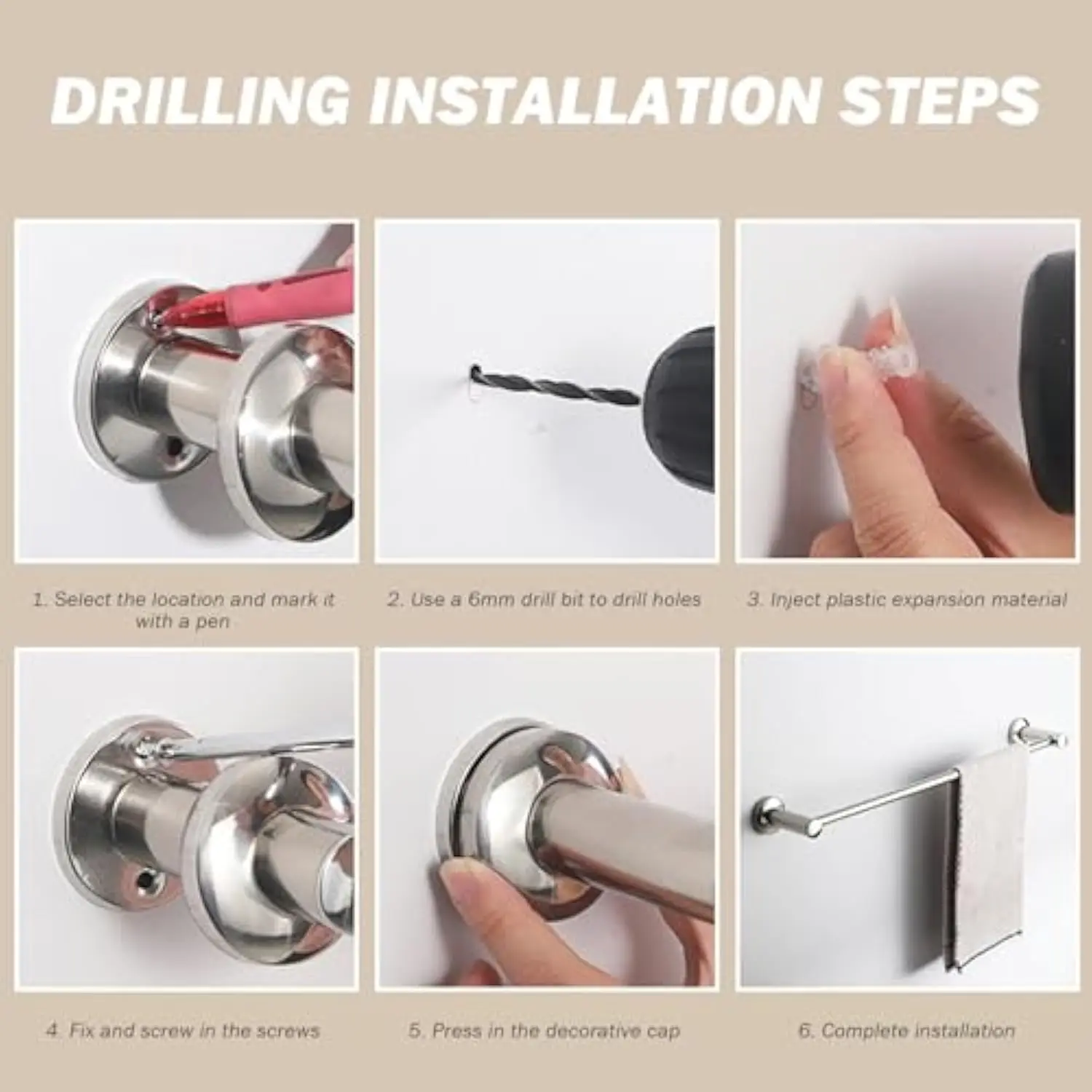 DRILLING INSTALLATION STEPS

1. Select the location and mark it with a pen

2. Use a 6mm drill bit to drill holes

3. Inject plastic expansion material

4. Fix and screw in the screws

5. Press in the decorative cap

6. Complete installation